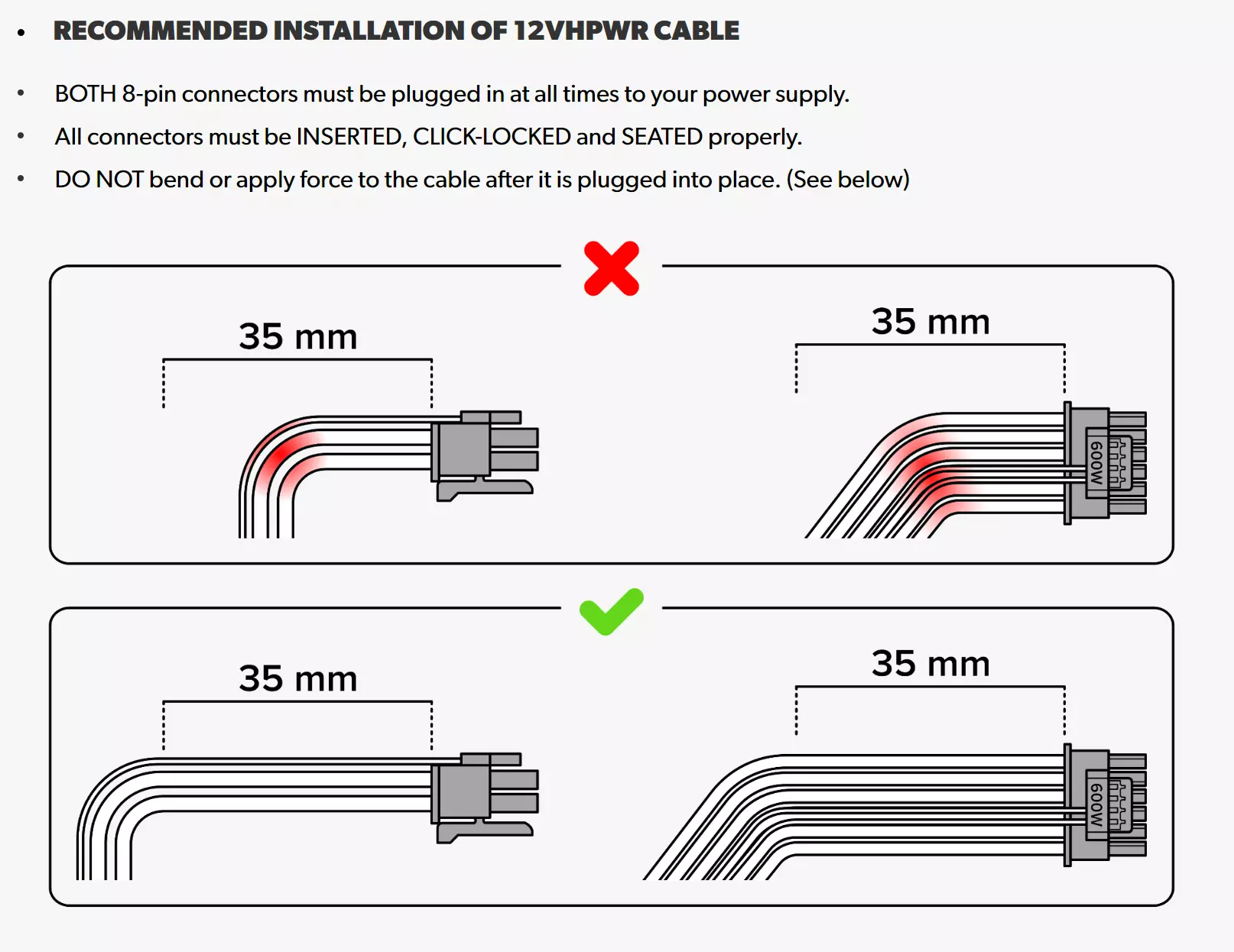 • RECOMMENDED INSTALLATION OF 12VHPWR CABLE

• BOTH 8-pin connectors must be plugged in at all times to your power supply.

• All connectors must be INSERTED, CLICK-LOCKED and SEATED properly.

• DO NOT bend or apply force to the cable after it is plugged into place. (See below)

35 mm

35 mm

600W

35 mm

35 mm

600W